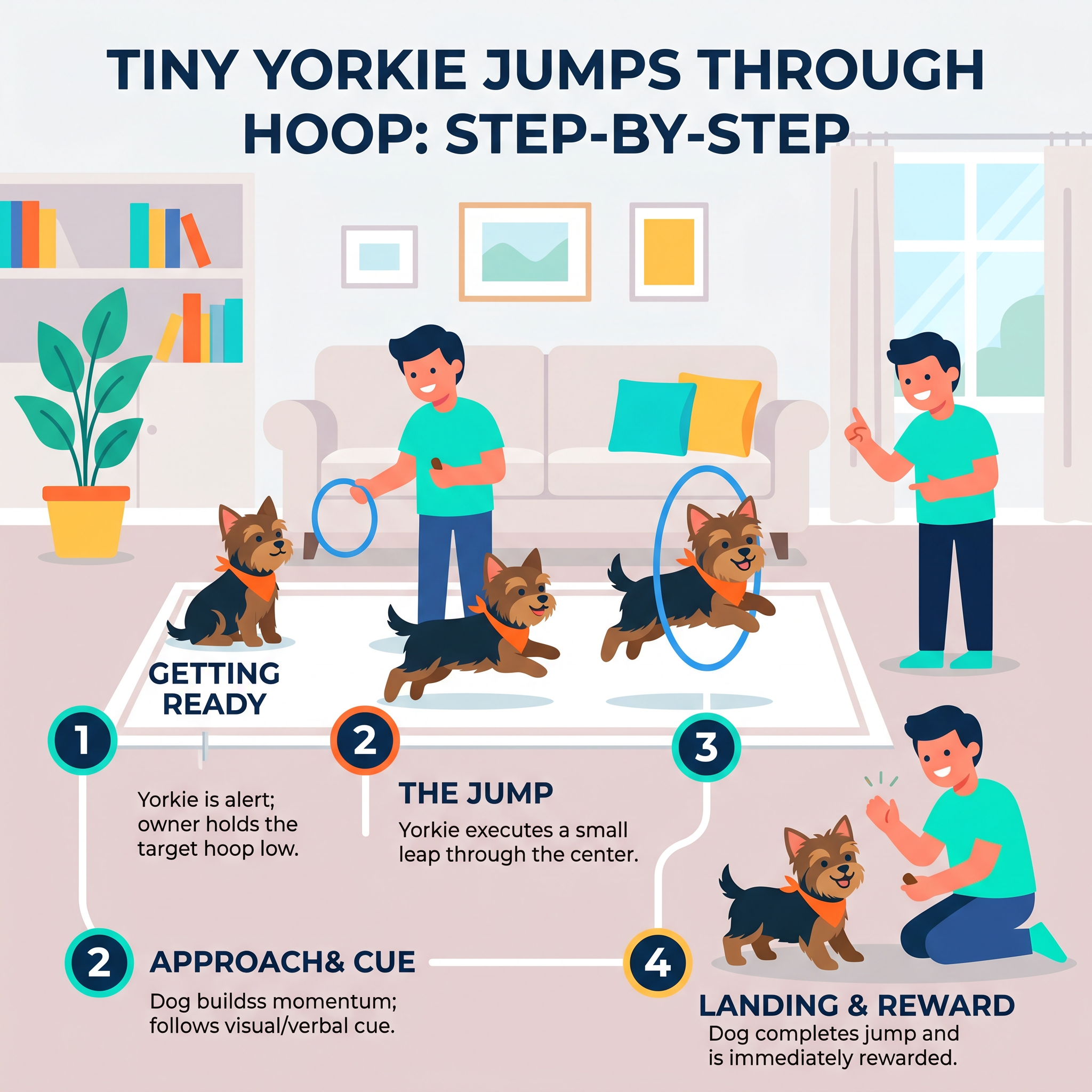 TINY YORKIE JUMPS THROUGH HOOP: STEP-BY-STEP

GETTING READY

1

Yorkie is alert; owner holds the target hoop low.

2

THE JUMP

Yorkie executes a small leap through the center.

3

2

APPROACH& CUE

Dog buildss momentum; follows visual/verbal cue.

4

LANDING & REWARD

Dog completes jump and is immediately rewarded.